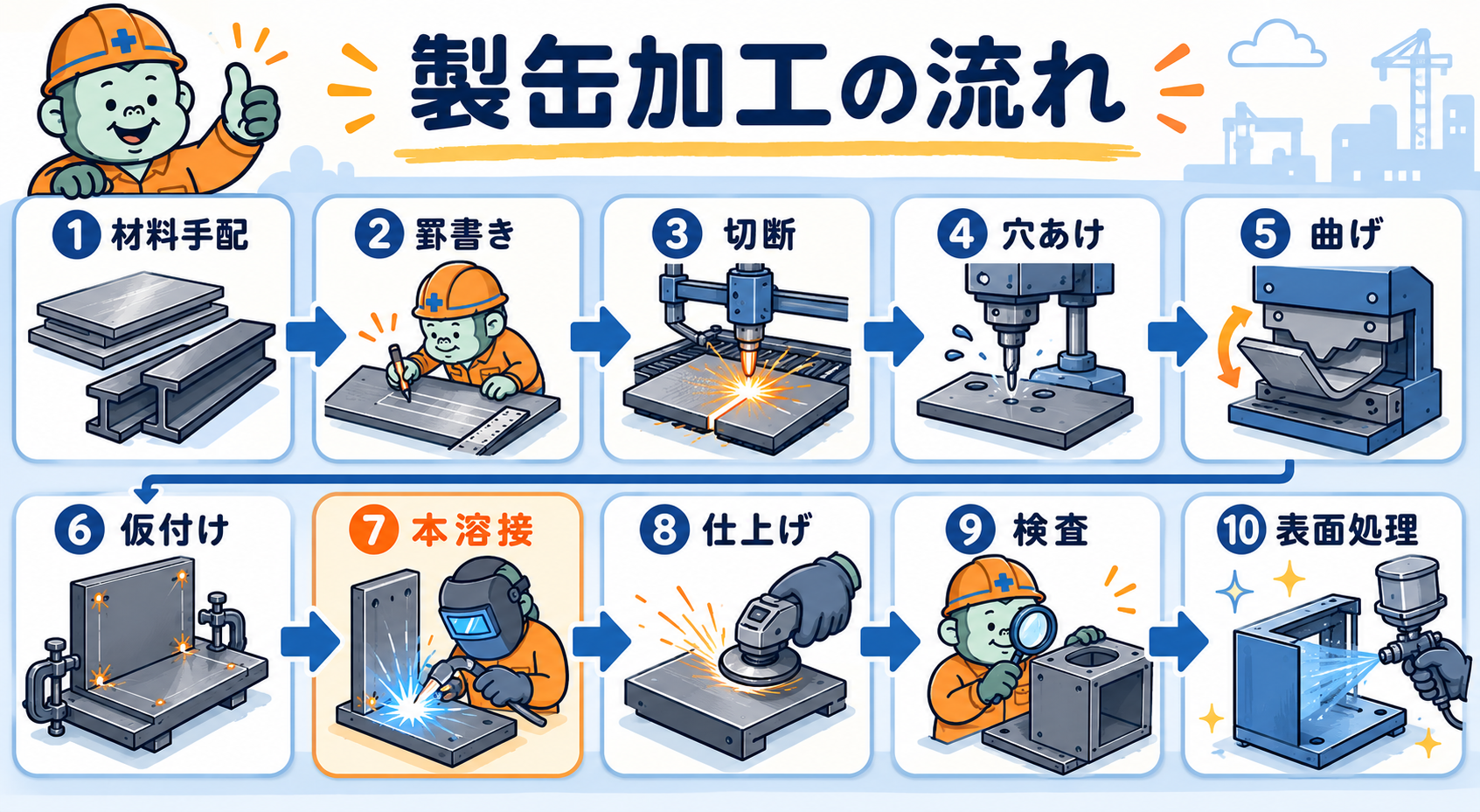 製缶加工の流れ

1 材料手配

2 罫書き

3 切断

4 穴あけ

5 曲げ

6 仮付け

7 本溶接

8 仕上げ

9 検査

10 表面処理